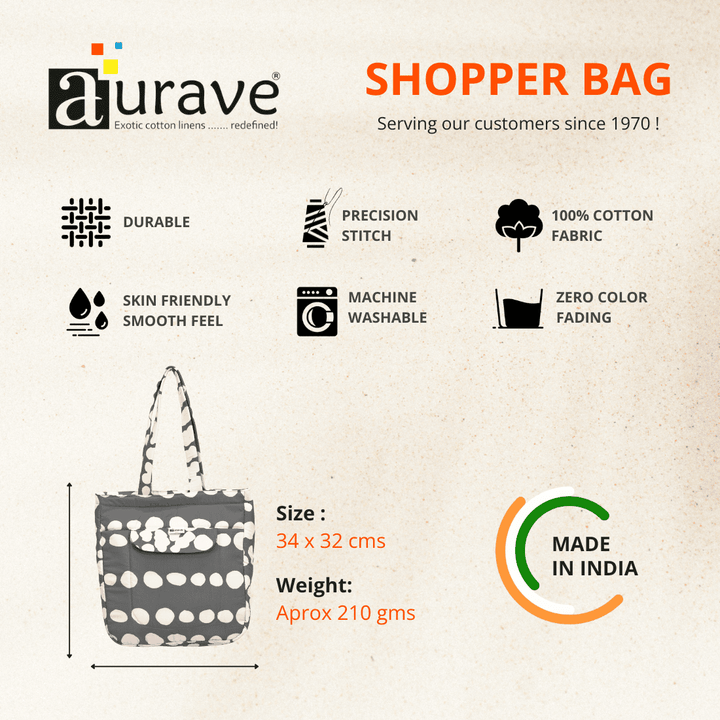 aurave®
Exotic cotton linens ....... redefined!

SHOPPER BAG
Serving our customers since 1970 !

DURABLE

PRECISION STITCH

100% COTTON FABRIC

SKIN FRIENDLY SMOOTH FEEL

MACHINE WASHABLE

ZERO COLOR FADING

Size :
34 x 32 cms

Weight:
Aprox 210 gms

MADE IN INDIA